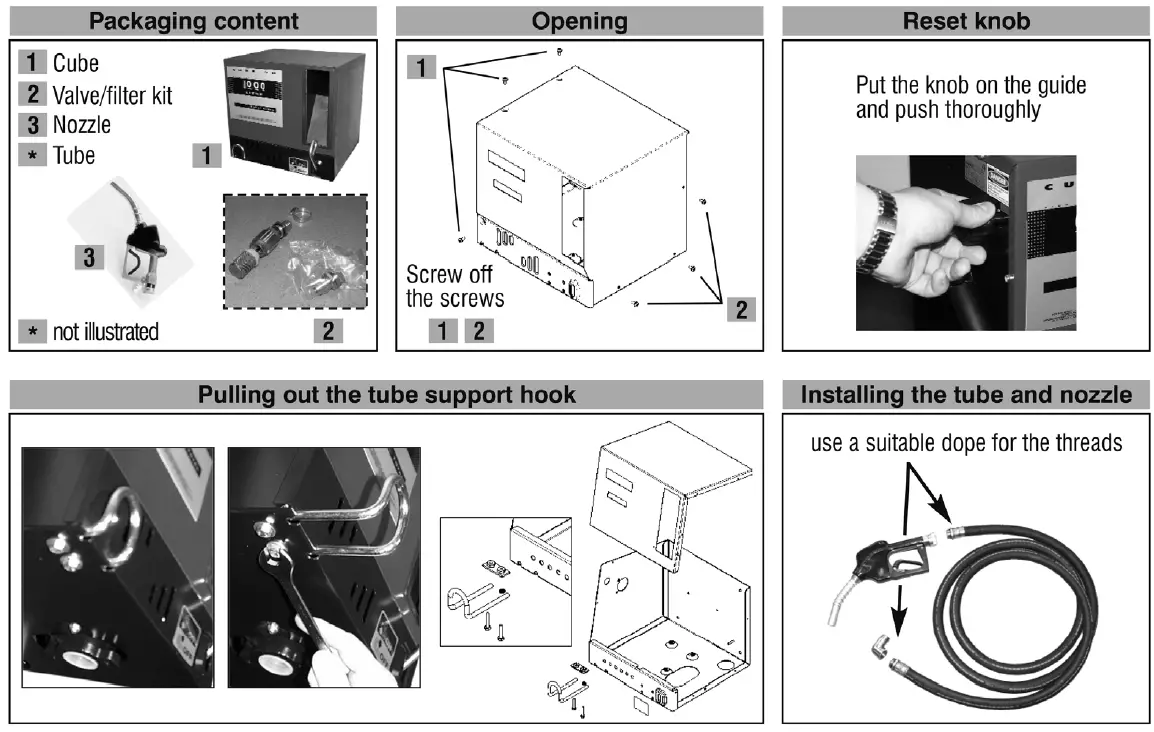 Packaging content

1 Cube
2 Valve/filter kit
3 Nozzle
* Tube

1

3

2

* not illustrated

Opening

1

Screw off the screws

1 2

2

Reset knob

Put the knob on the guide and push thoroughly

Pulling out the tube support hook

Installing the tube and nozzle

use a suitable dope for the threads