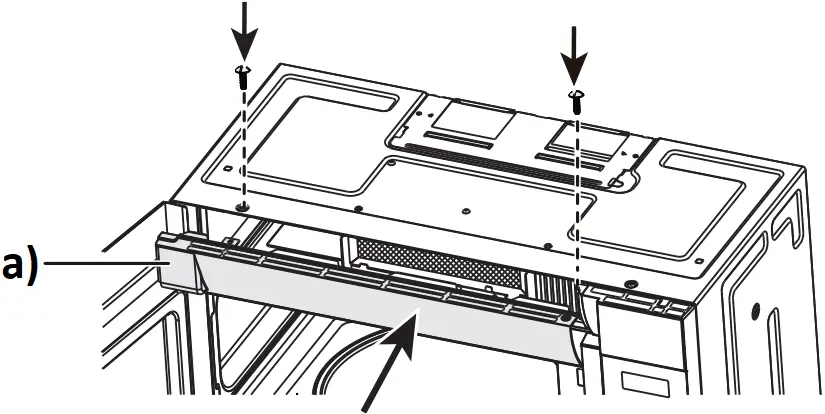 a)