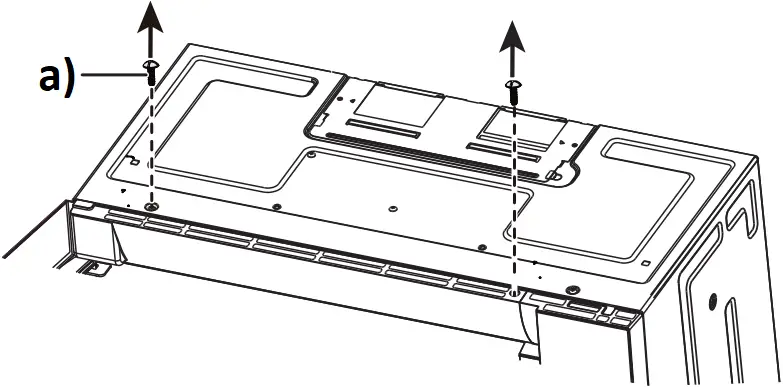 a)