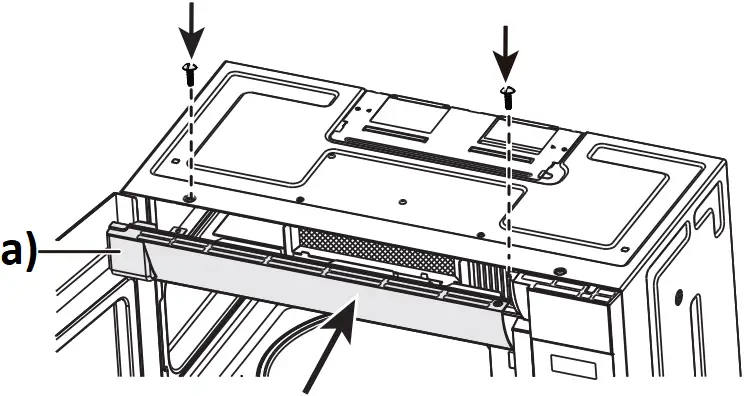 a)