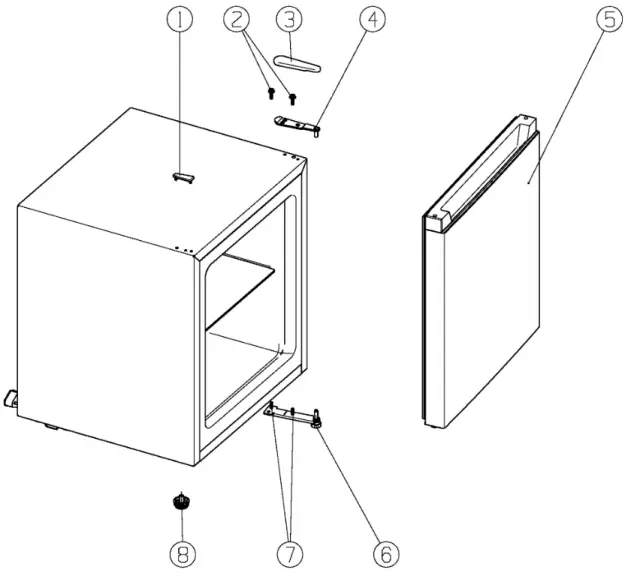 1
2
3
4
5
8
7
6