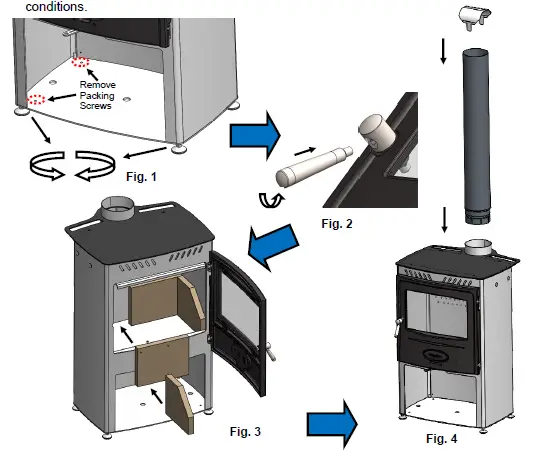 conditions.

Remove Packing Screws

Fig. 1

Fig. 2

Fig. 3

Fig. 4