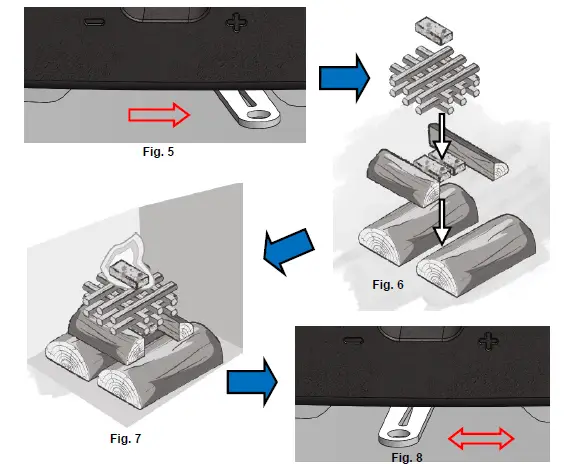 Fig. 5

Fig. 6

Fig. 7

Fig. 8