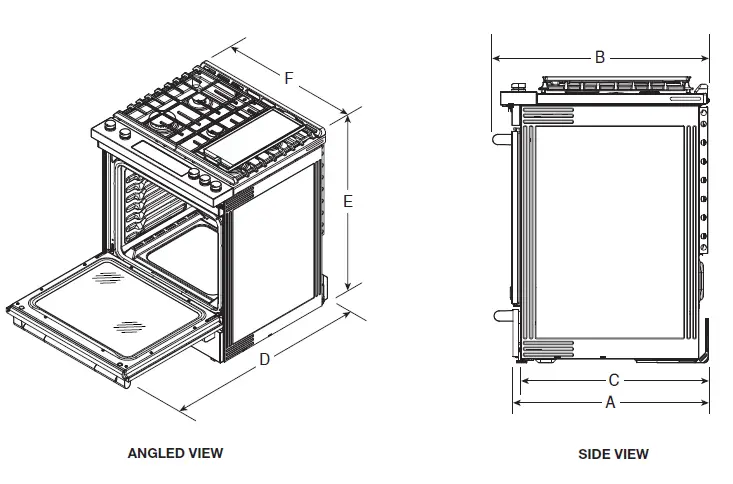 F

E

D

ANGLED VIEW

B

C

A

SIDE VIEW