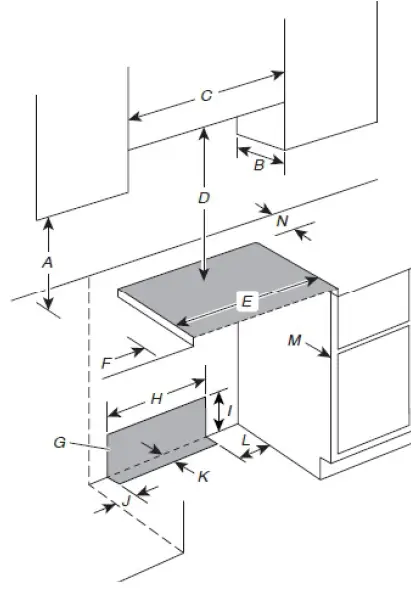 C
B
D
N
A
E
M
F
H
I
G
L
K
J