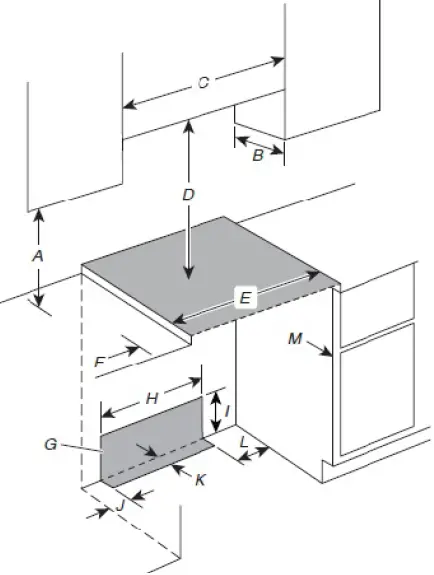 C
B
D
A
E
M
F
H
I
G
L
K
J