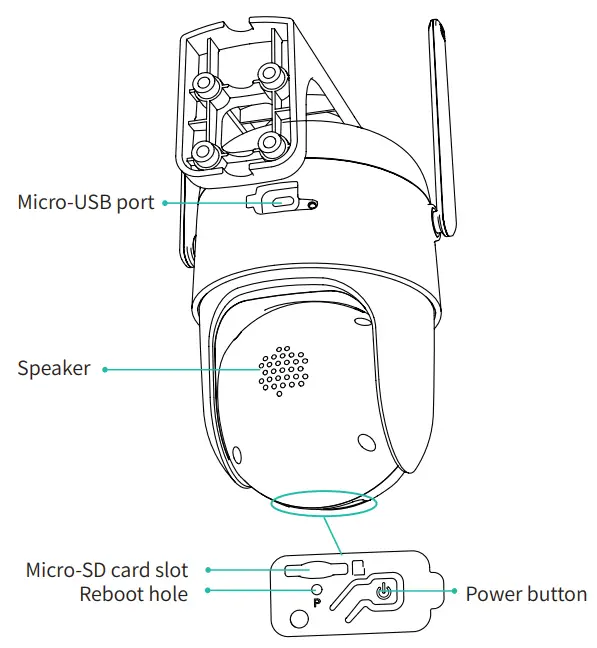 Micro-USB port

Speaker

Micro-SD card slot
Reboot hole

P

Power button