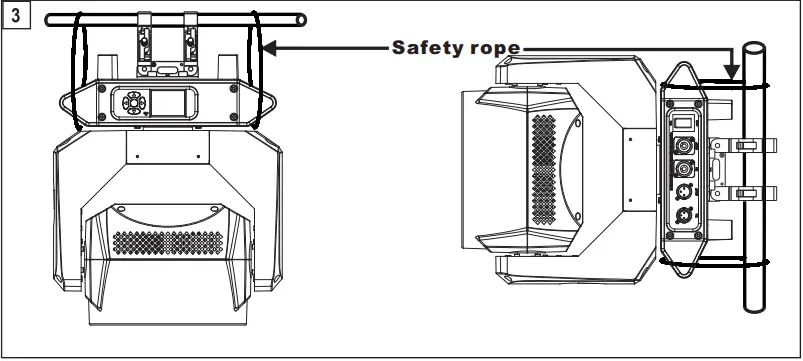 3

Safety rope