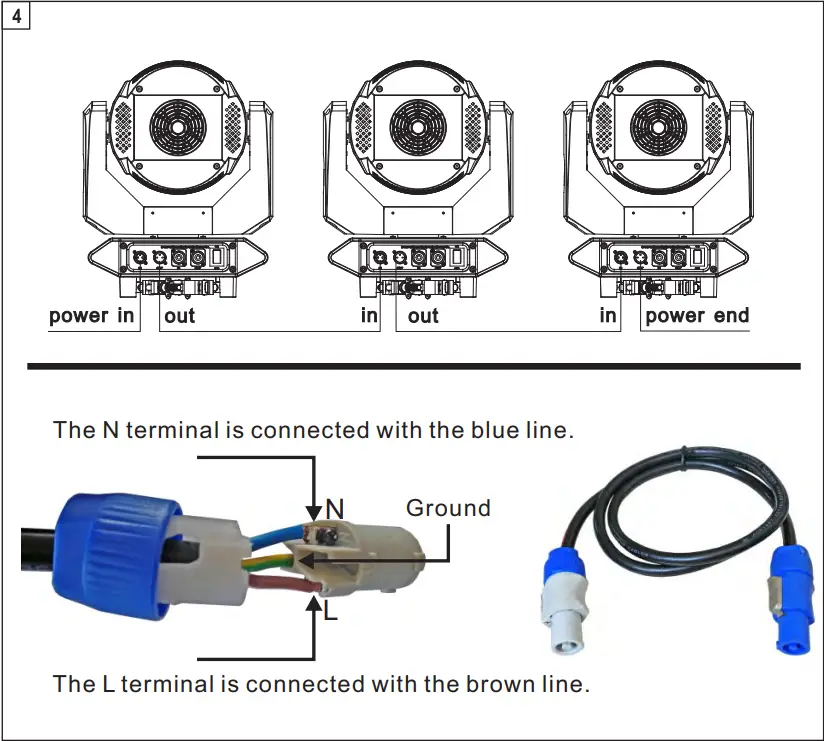 4

power in out in out in power end

The N terminal is connected with the blue line.

N

Ground

L

The L terminal is connected with the brown line.