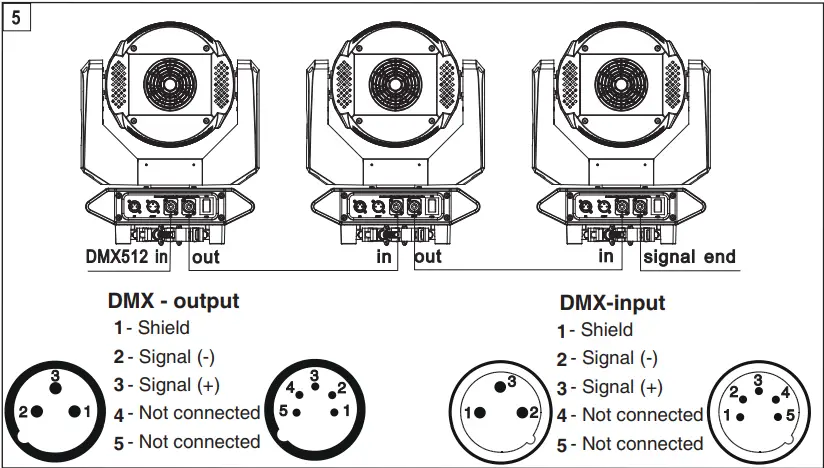 5

DMX512 in out in out in signal end

DMX - output
1 - Shield
2 - Signal (-)
3 - Signal (+)
4 - Not connected
5 - Not connected

3
2 1

4 3 2
5 1

DMX-input
1 - Shield
2 - Signal (-)
3 - Signal (+)
4 - Not connected
5 - Not connected

3
1 2

2 3 4
1 5