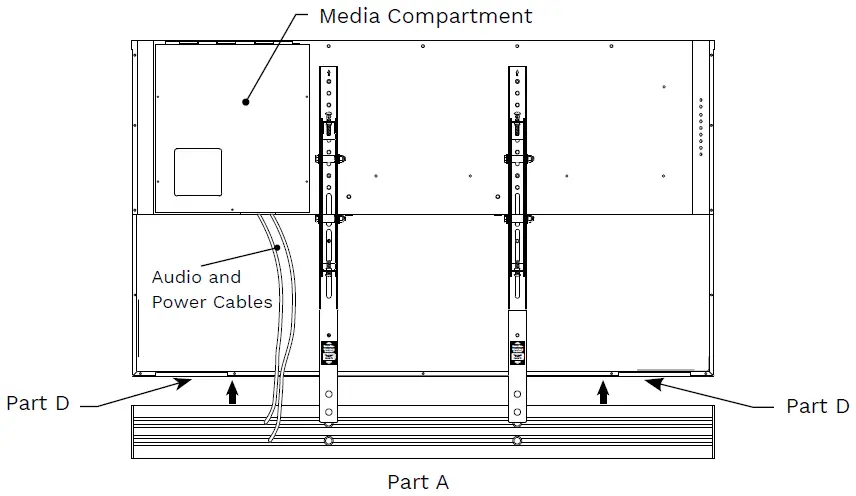 Media Compartment

Audio and Power Cables

Part D

Part D

Part A