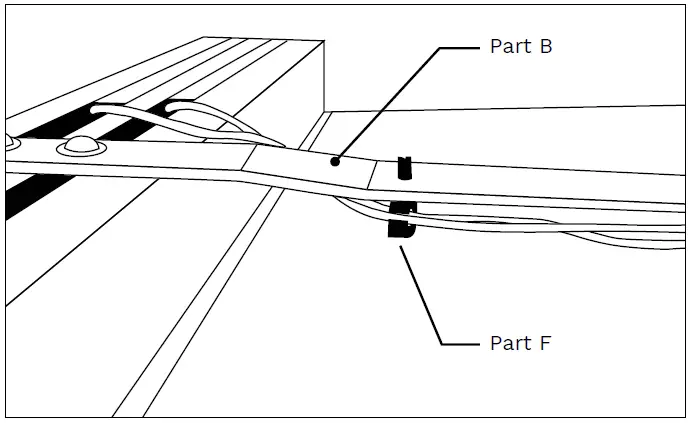 Part B

Part F