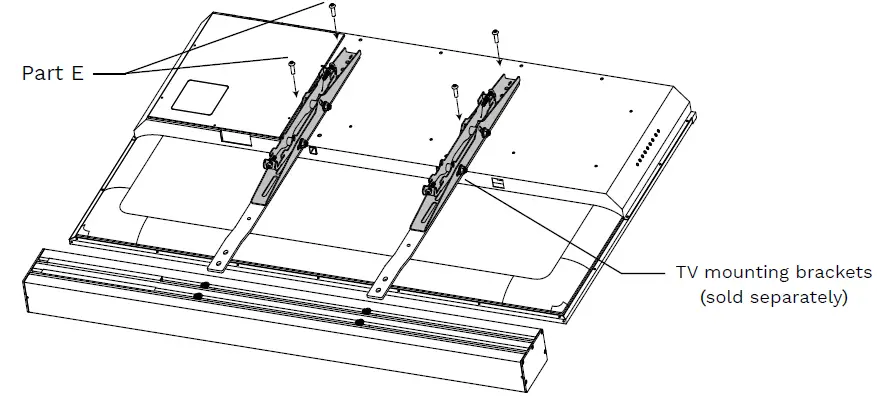 Part E

TV mounting brackets
(sold separately)