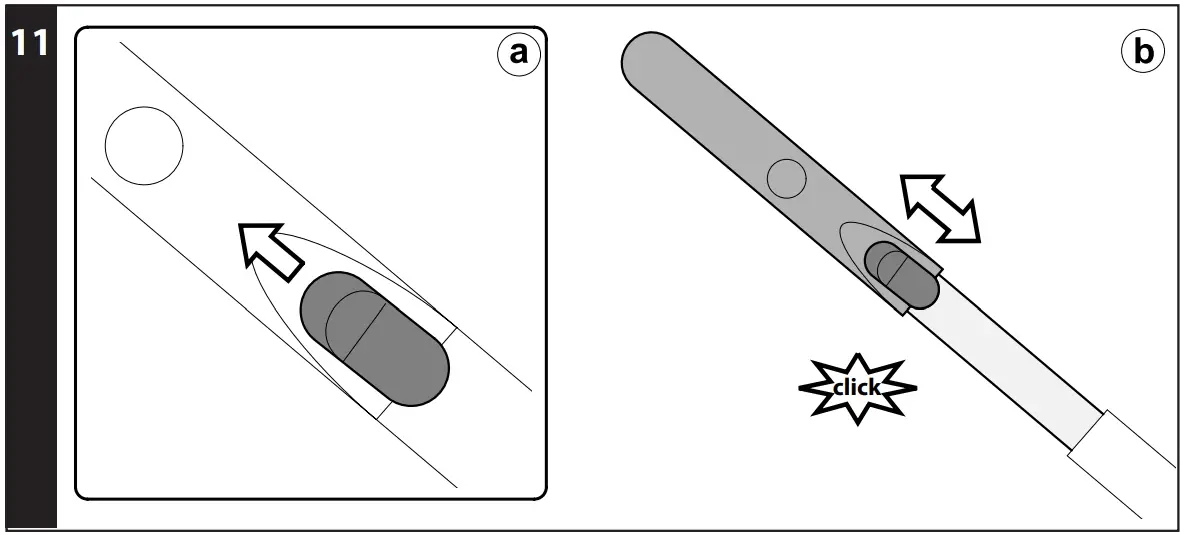 11

a

b

click