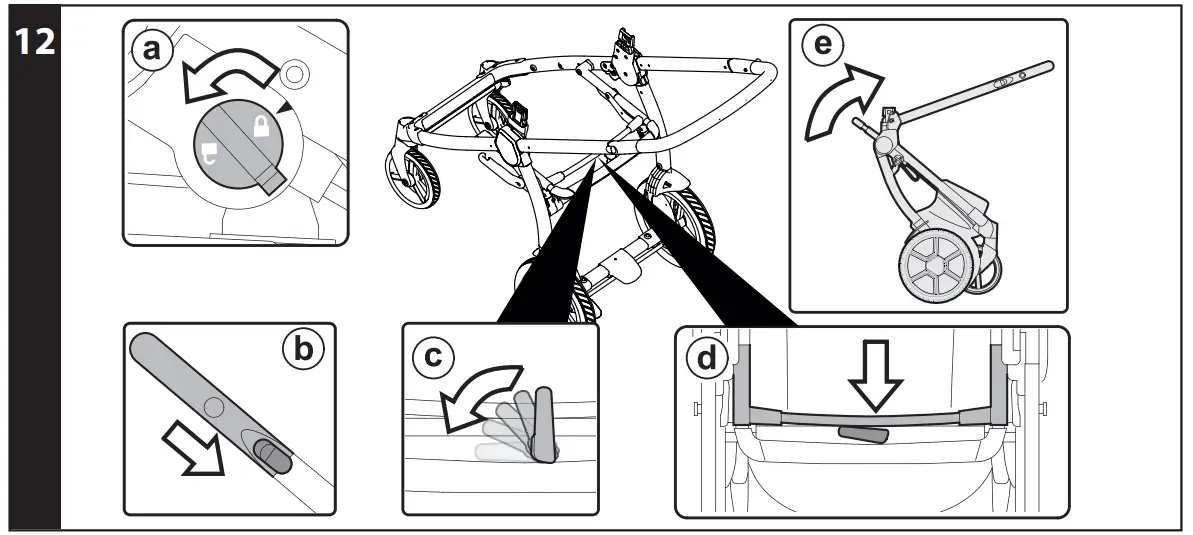 12

a

b

c

d

e