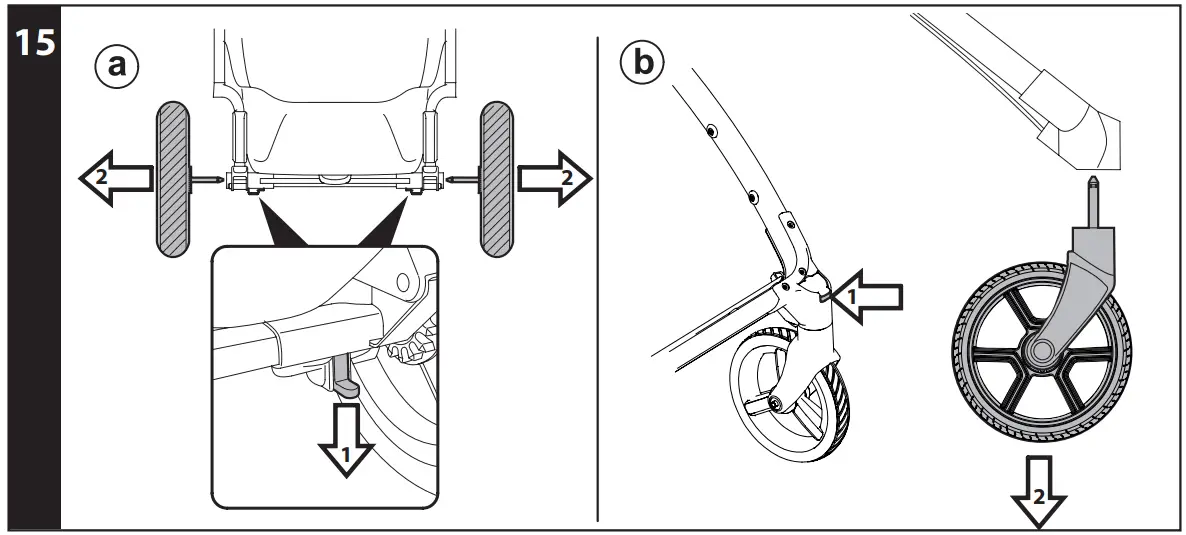 15
a
2
2
1
b
1
2