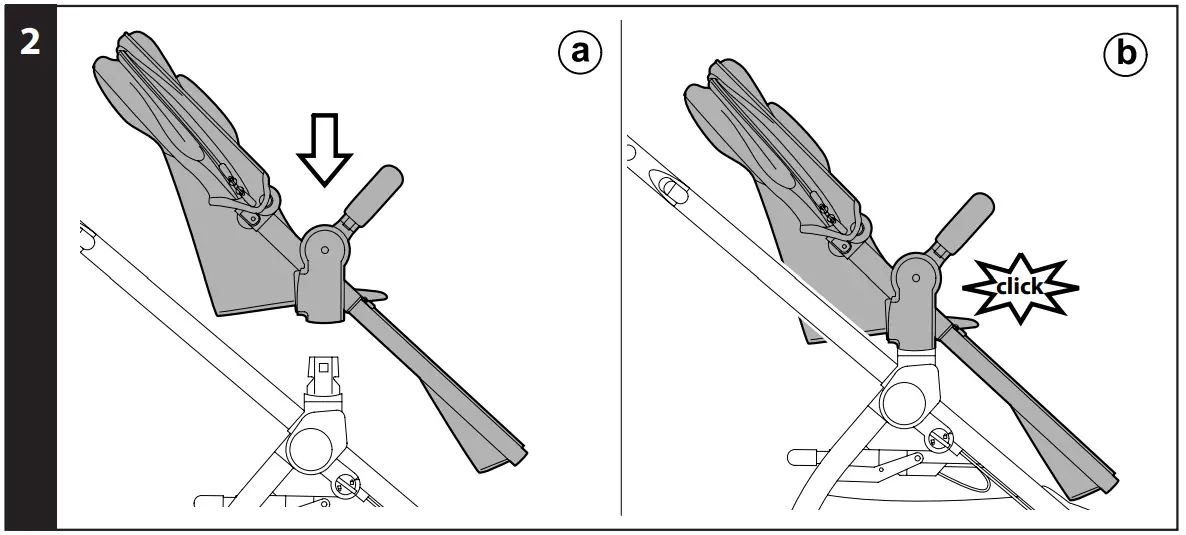 2

a

b

click