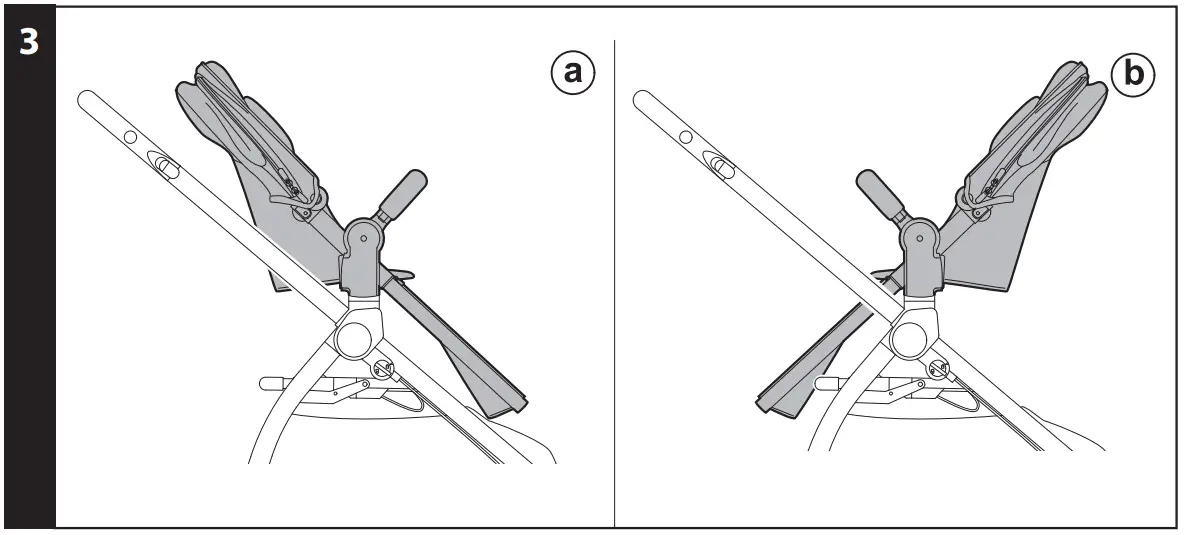 3

a

b