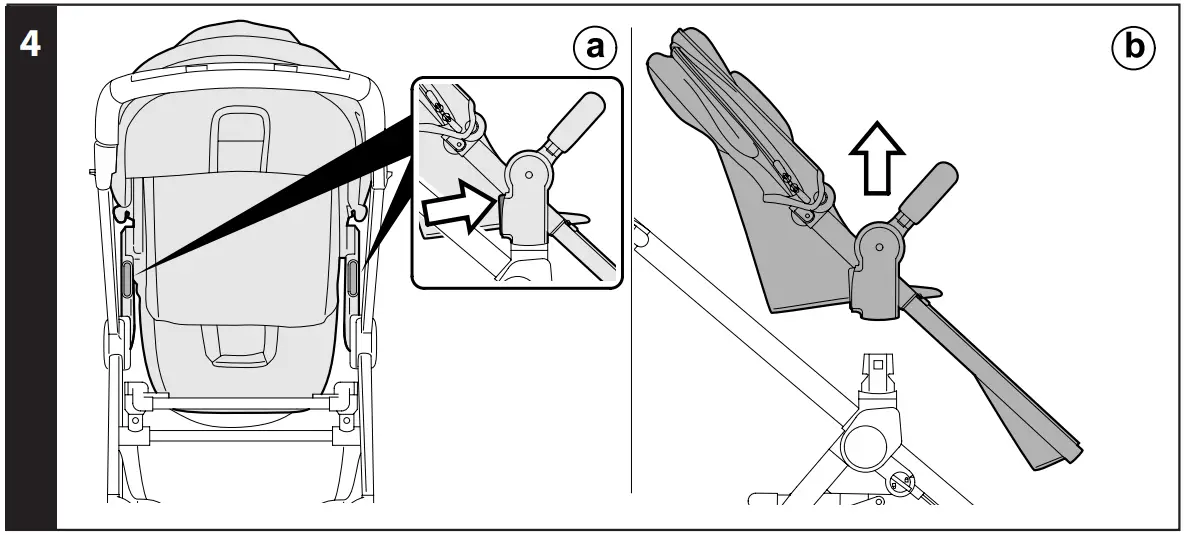 4

a

b