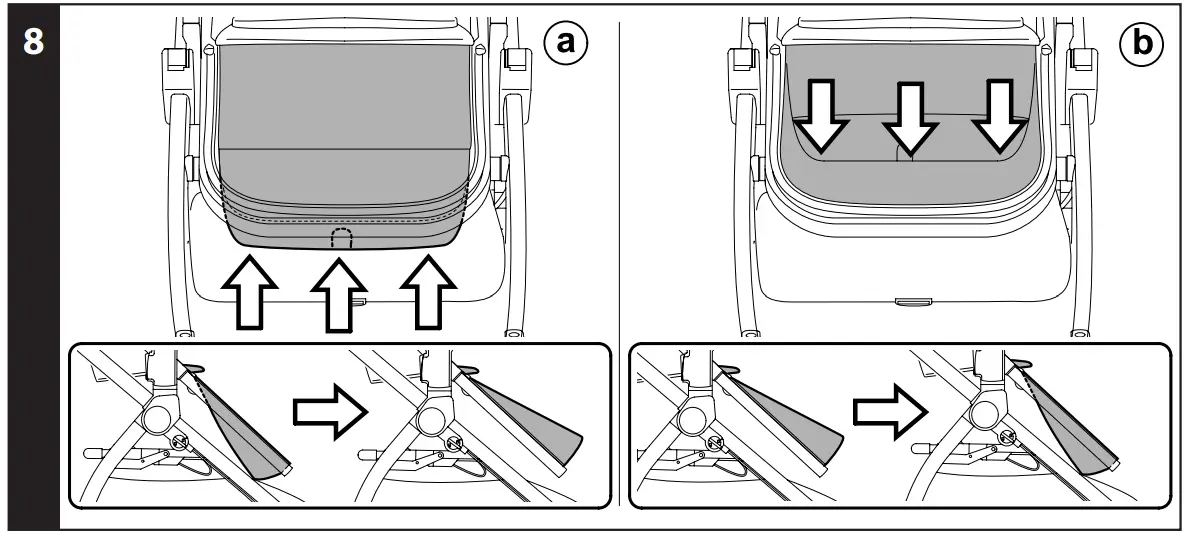 8
a
b