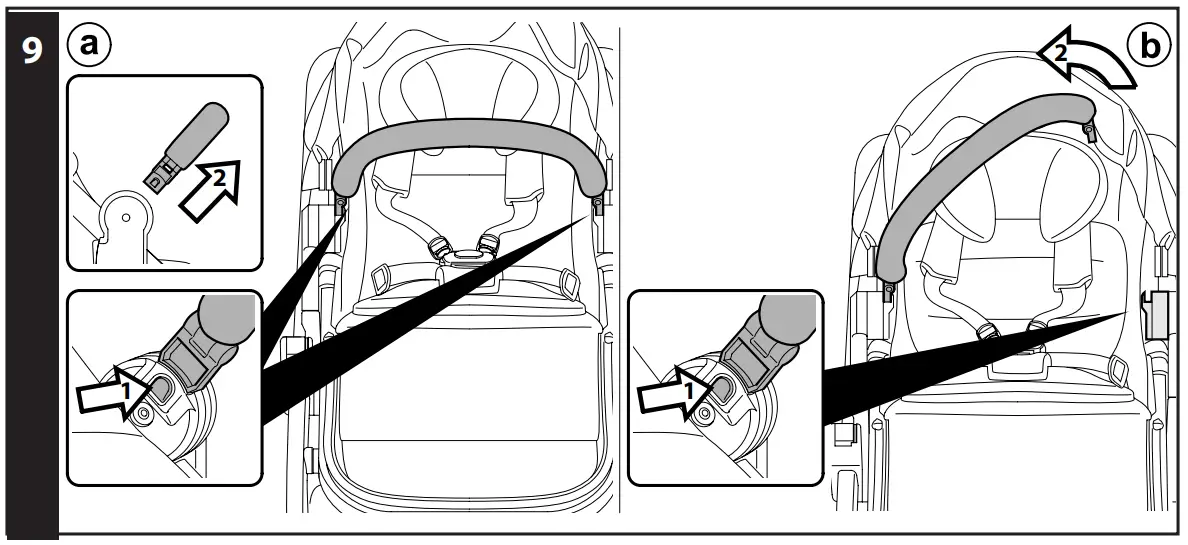 9
a
2
1
b
2
1