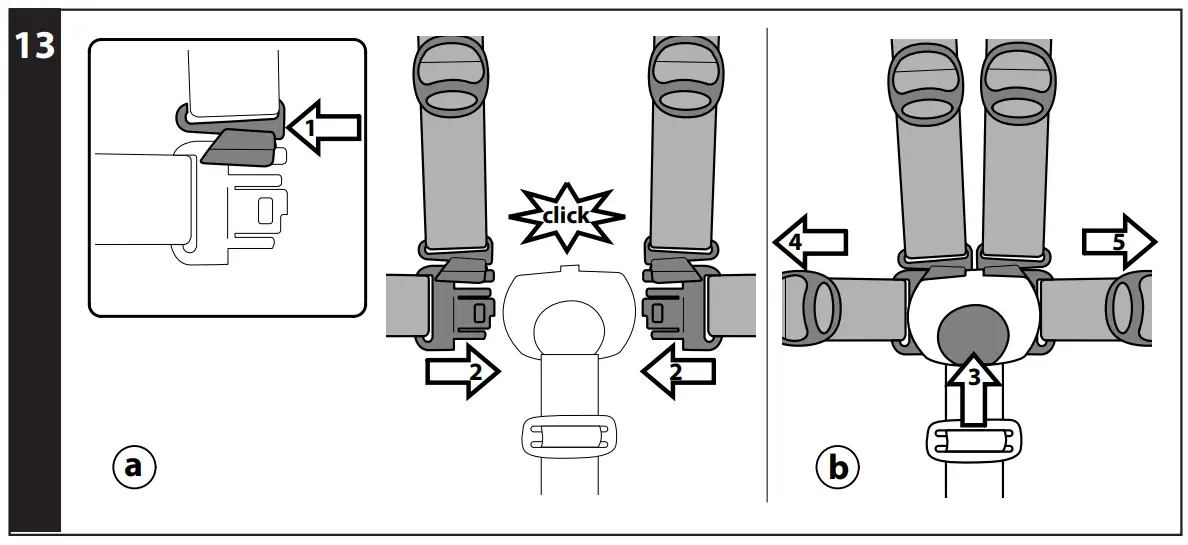 13

1

click

2

2

a

4

5

3

b