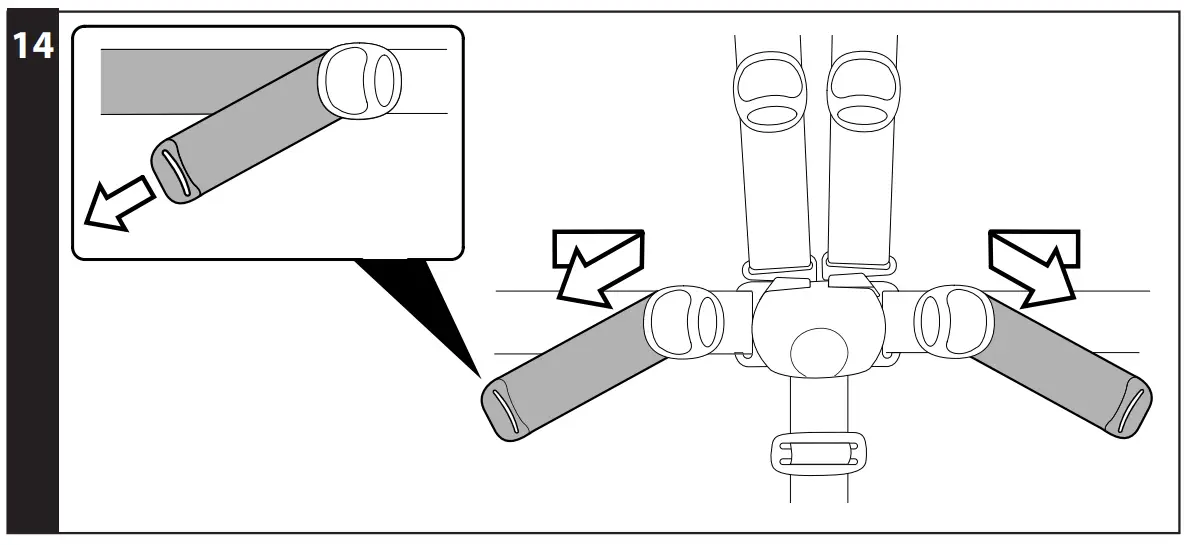 14