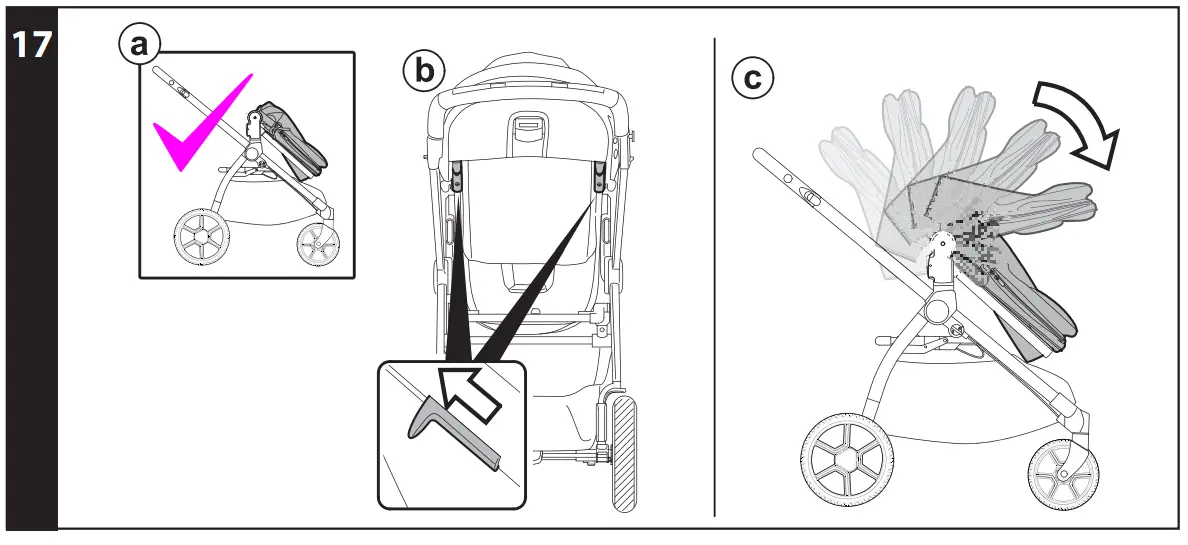 17

a

b

c