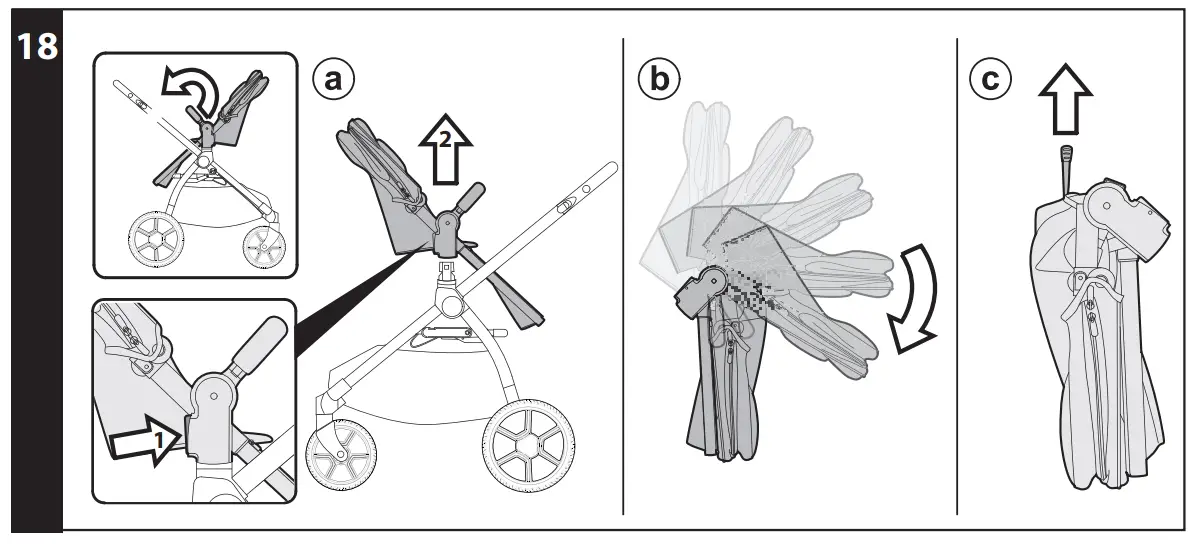 18

a

2

1

b

c