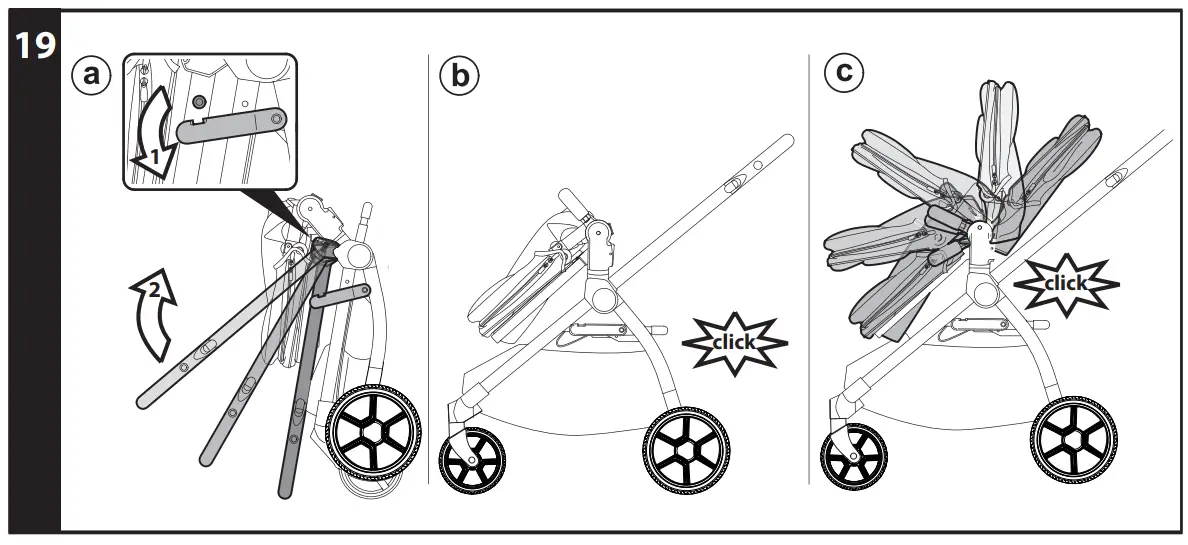 19

a

1

2

b

click

c

click