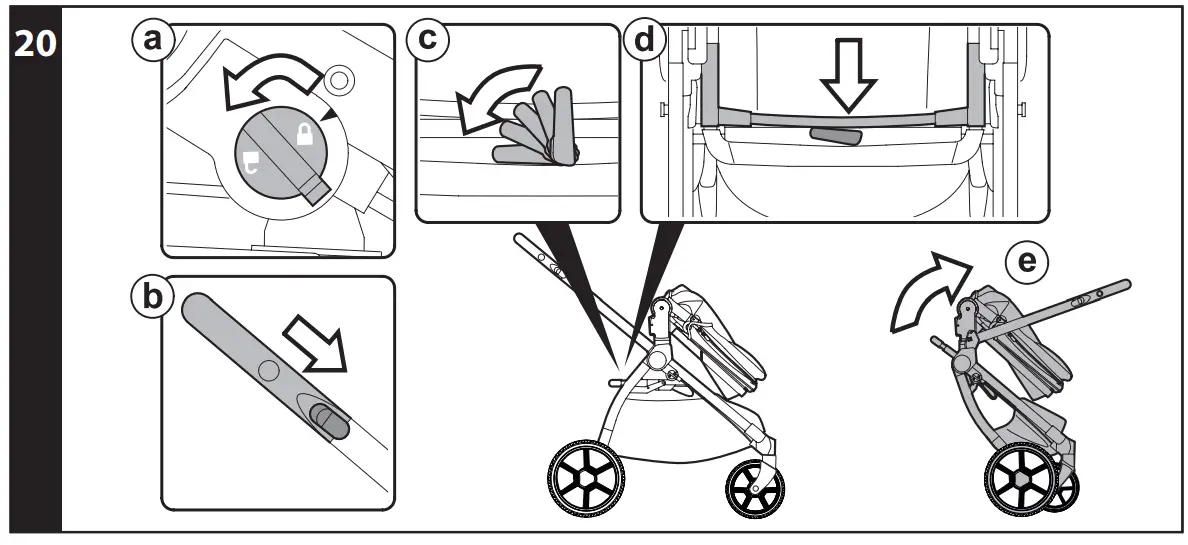 20
a
b
c
d
e