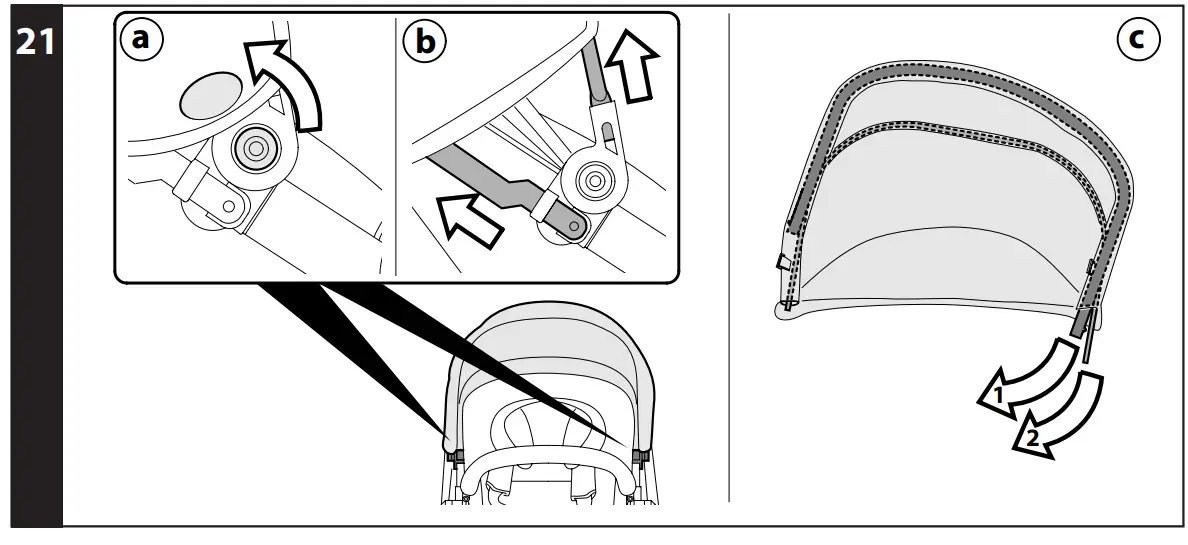 21

a

b

c

1

2