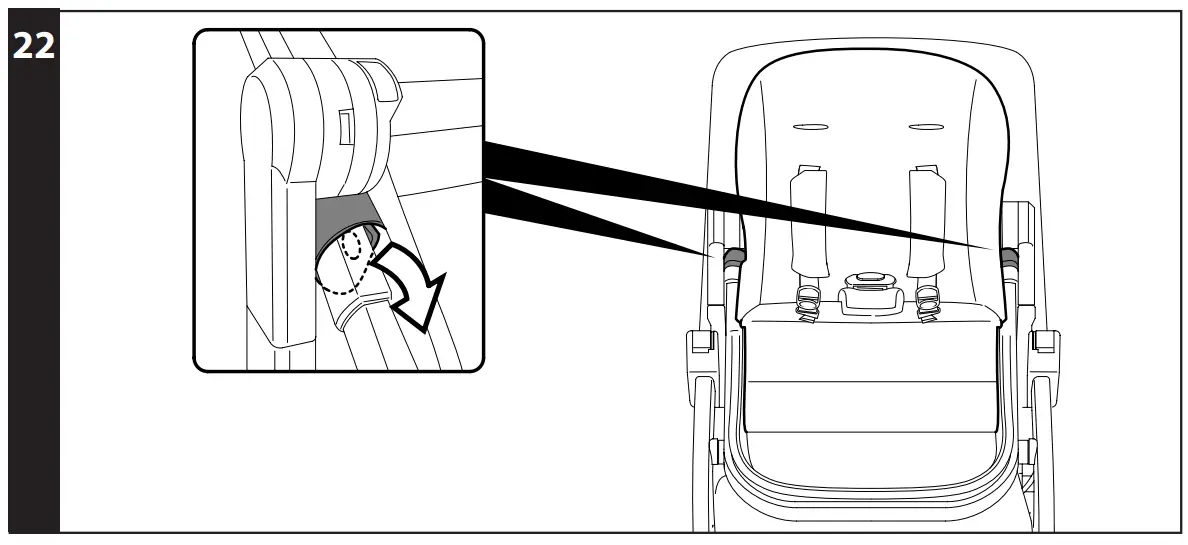 22