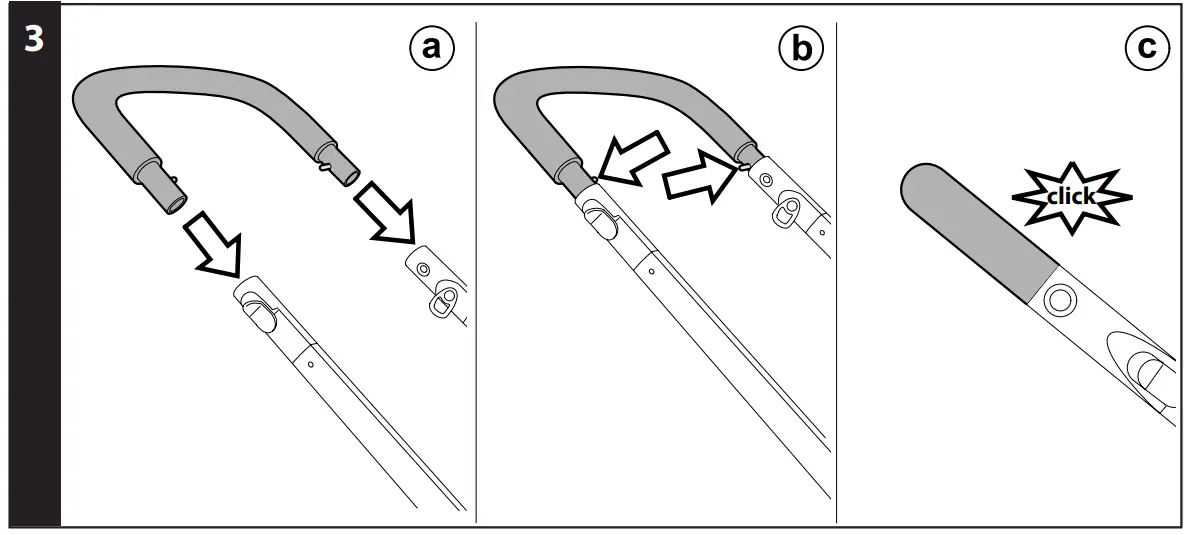 3
a
b
c
click