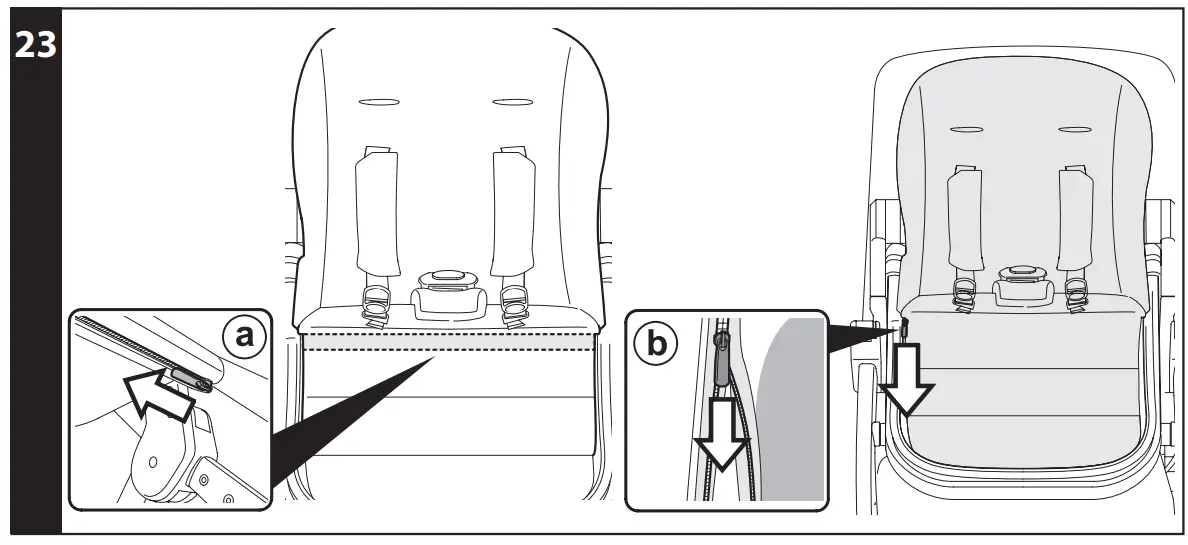 23

a

b