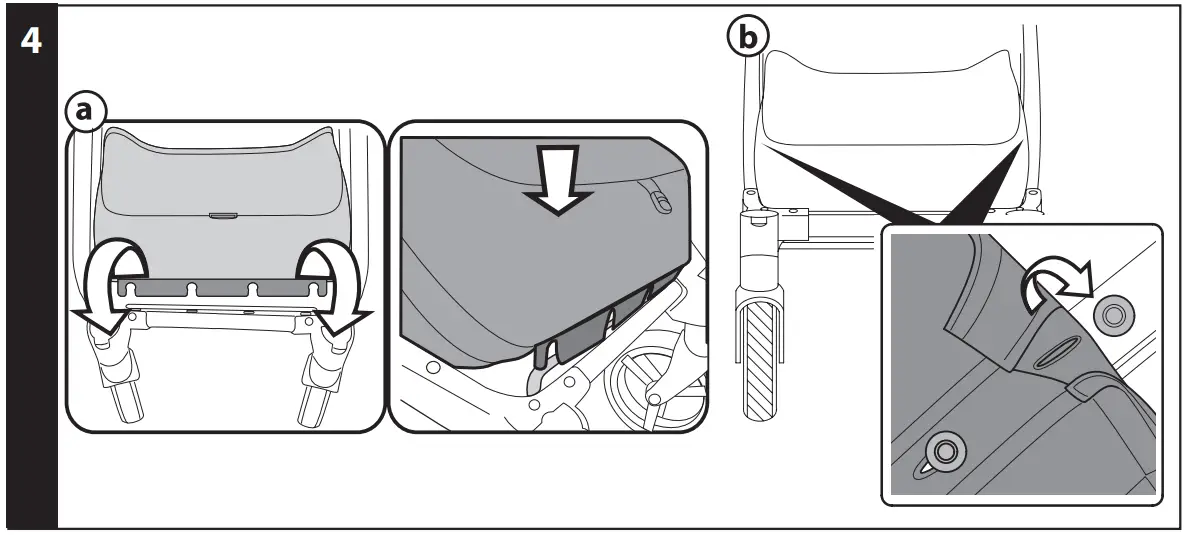 4

a

b