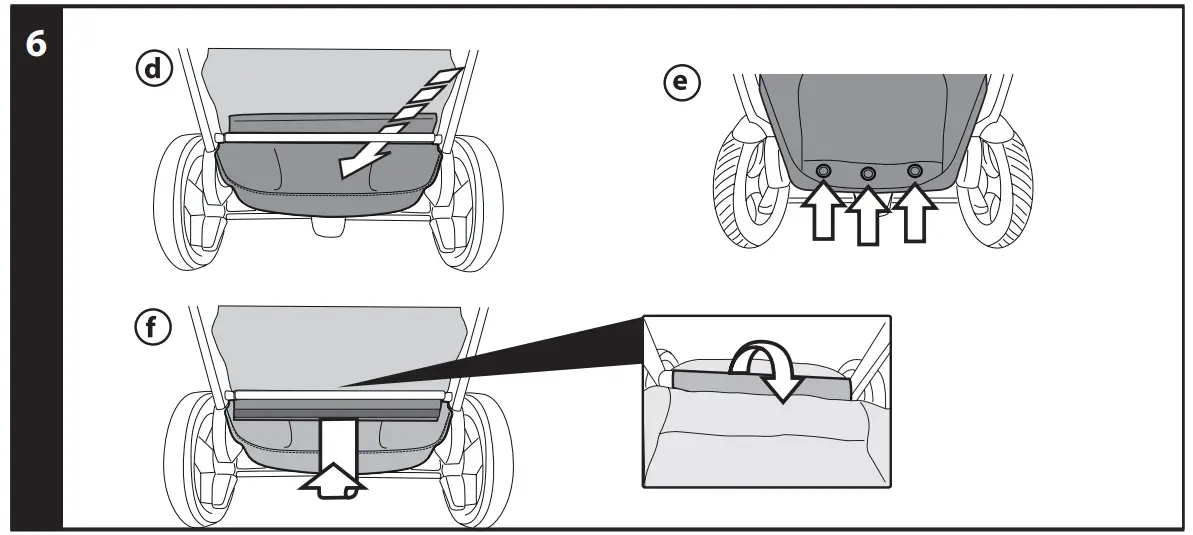 6

d

e

f