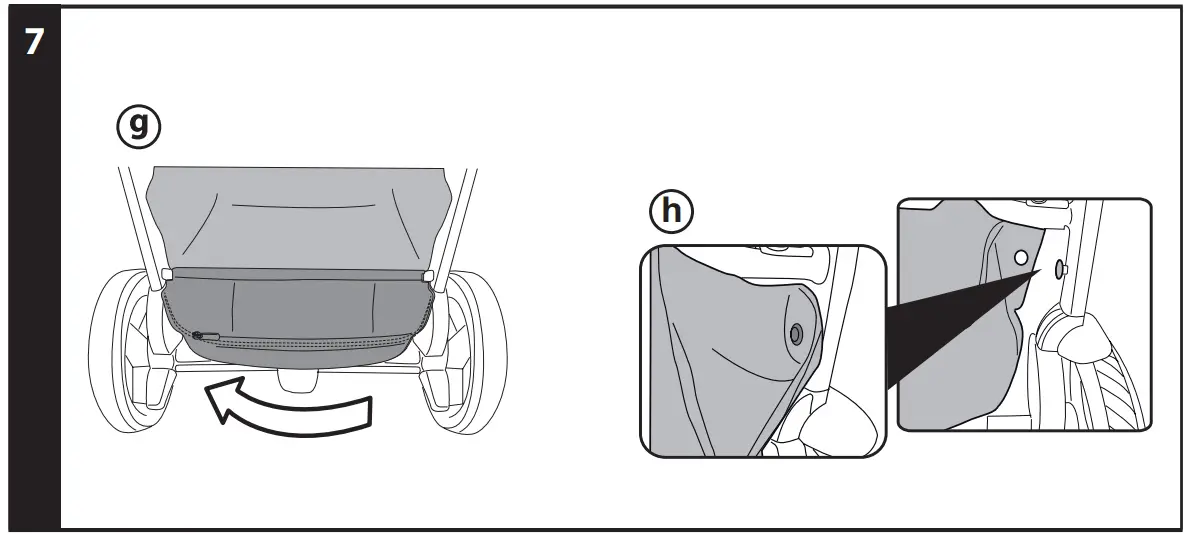 7

g

h