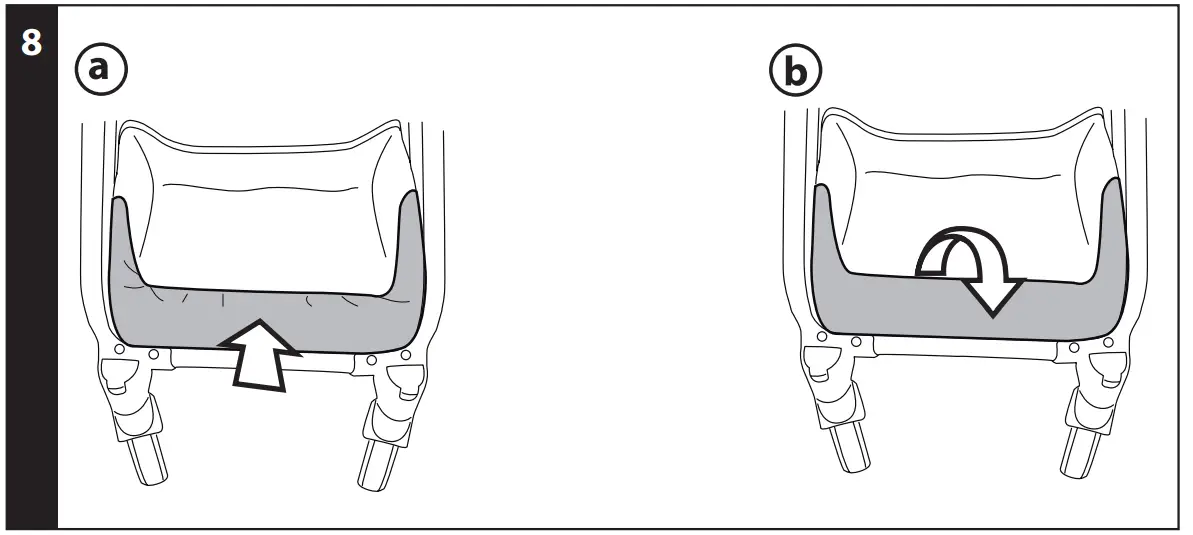 8
a
b