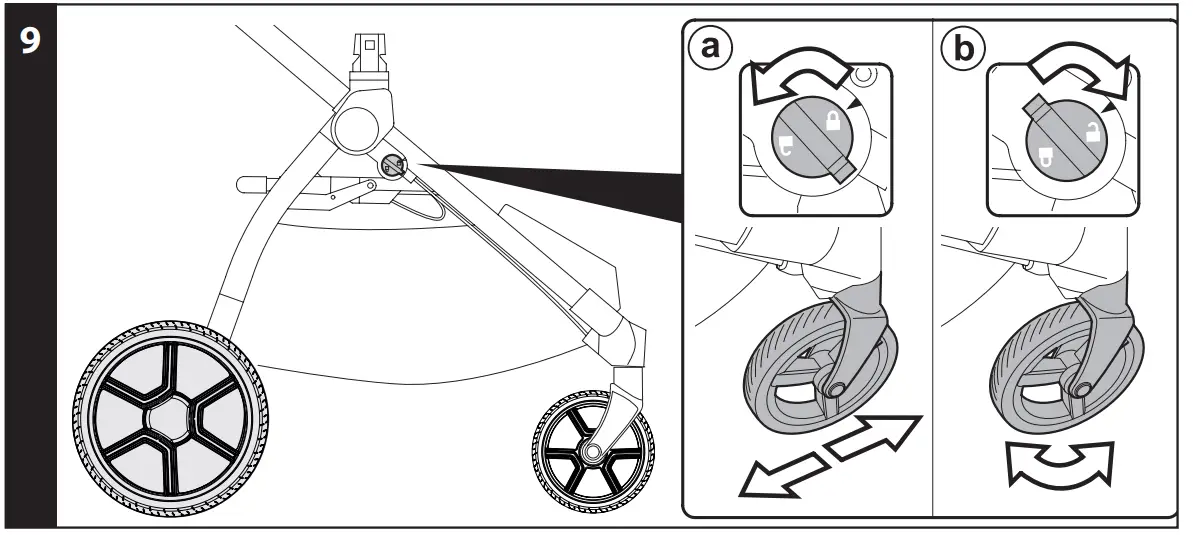 9

a

b