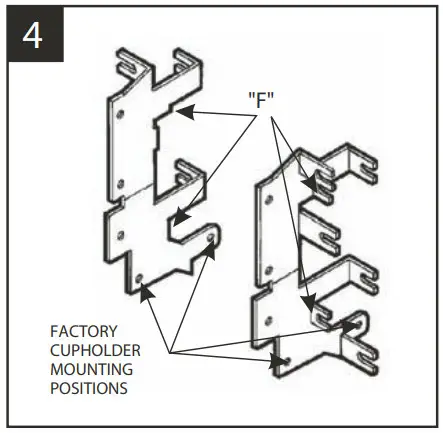 4

"F"

FACTORY CUPHOLDER MOUNTING POSITIONS