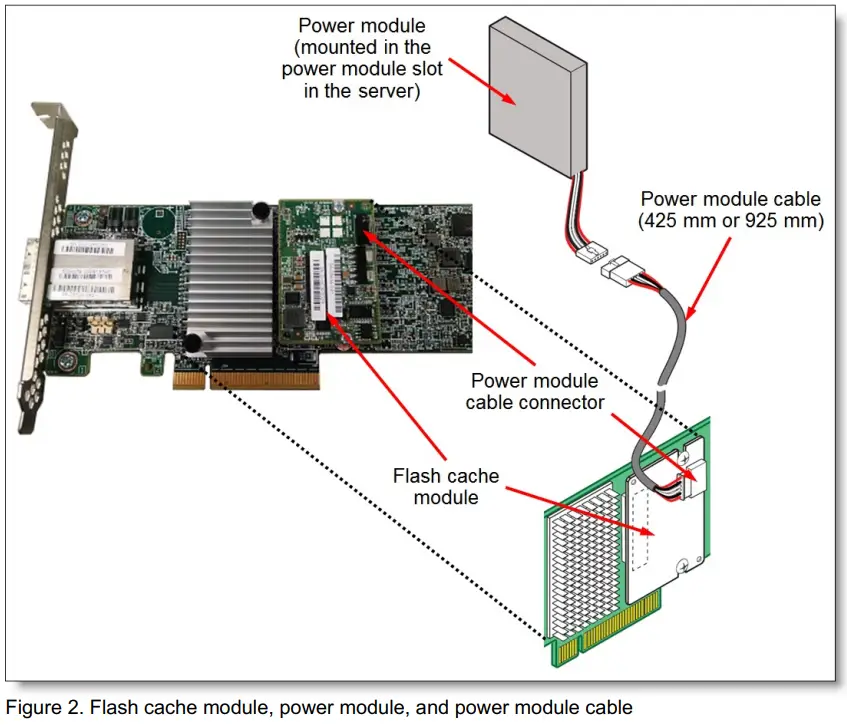 Power module (mounted in the power module slot in the server)

Power module cable (425 mm or 925 mm)

Power module cable connector

Flash cache module

Figure 2. Flash cache module, power module, and power module cable