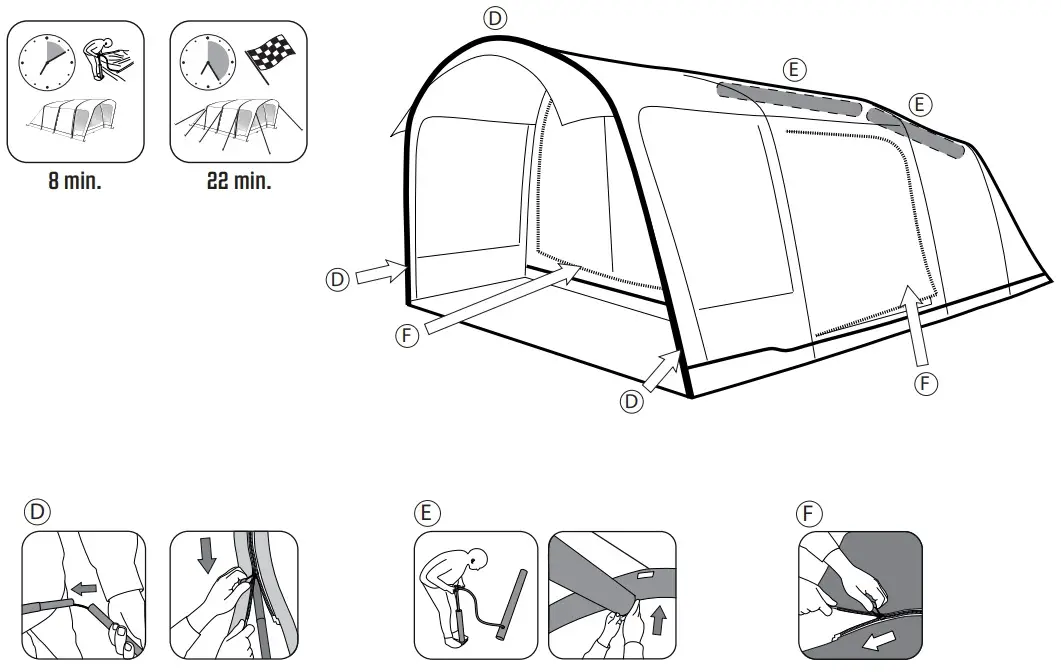 8 min.

22 min.

D

E

E

D

F

D

F

D

E

F