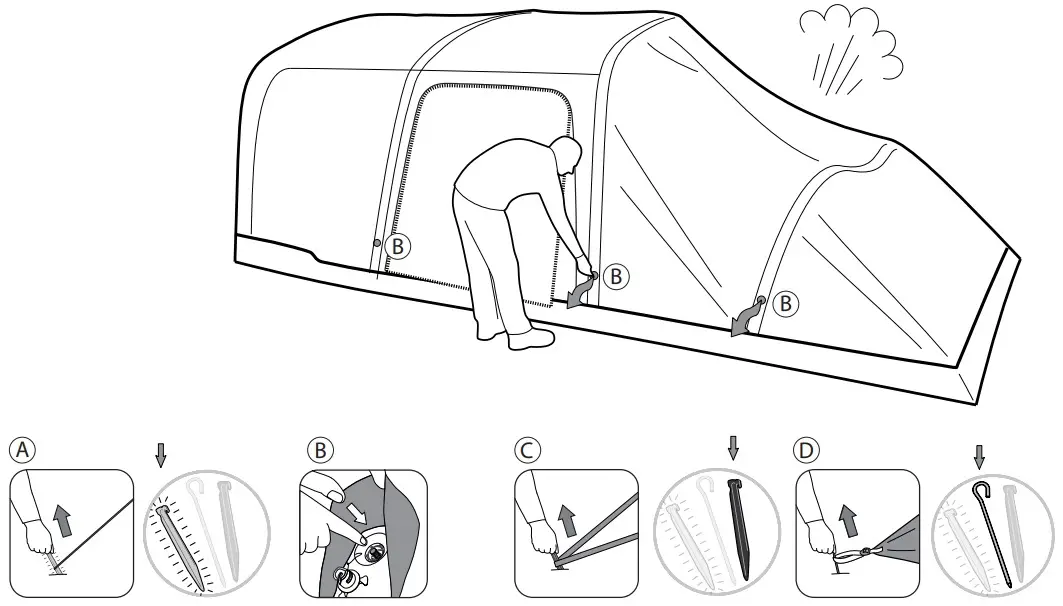 B
B
B
A
B
C
D