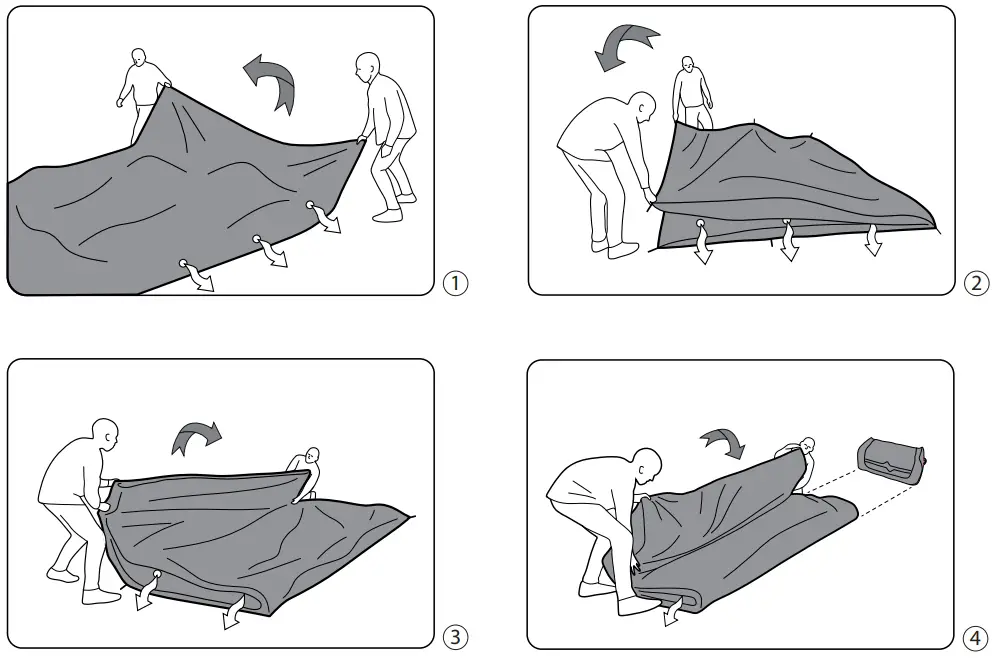 ①

②

③

④