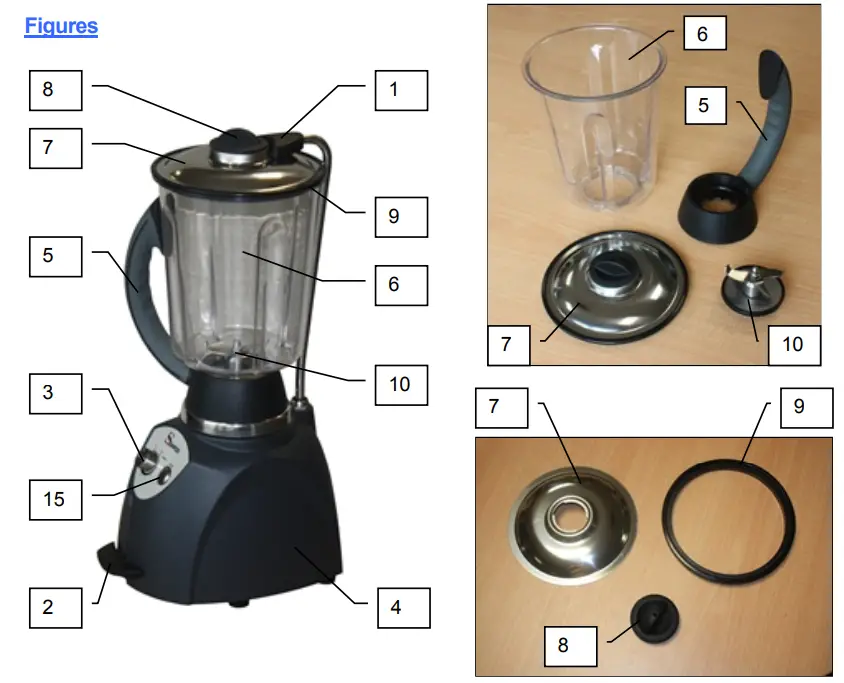 Figures

8
1
7
9
5
6
10
3
15
2
4

6
5
7
10

7
9
8