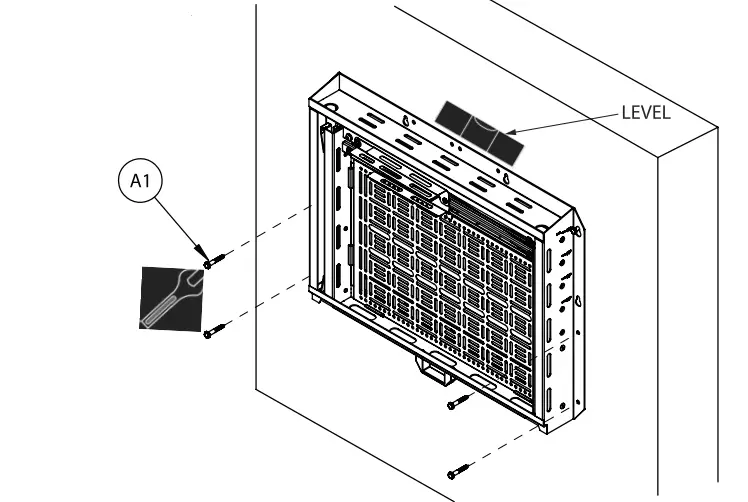 LEVEL

A1