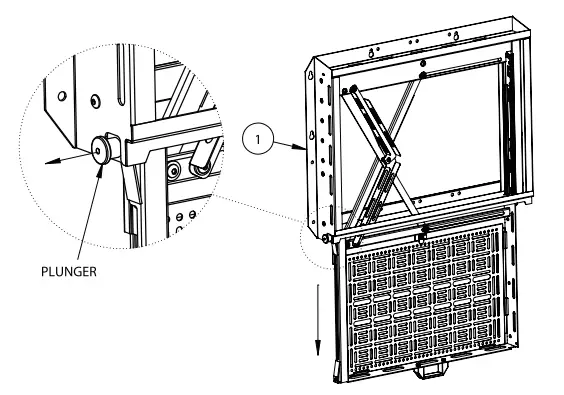 1

PLUNGER