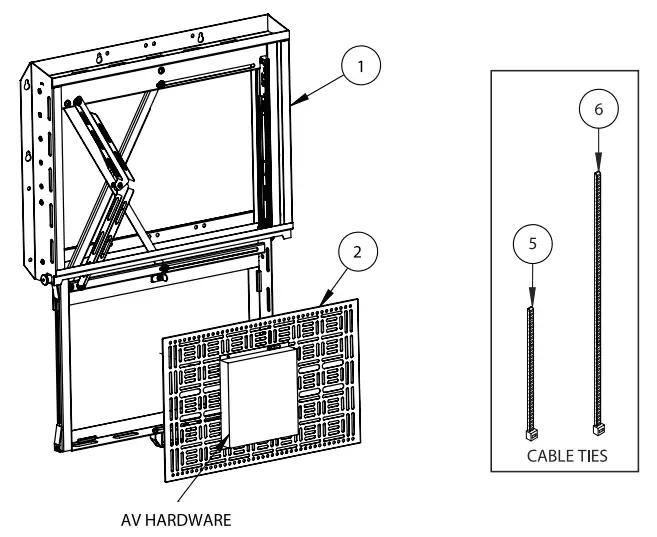 1

2

AV HARDWARE

6

5

CABLE TIES