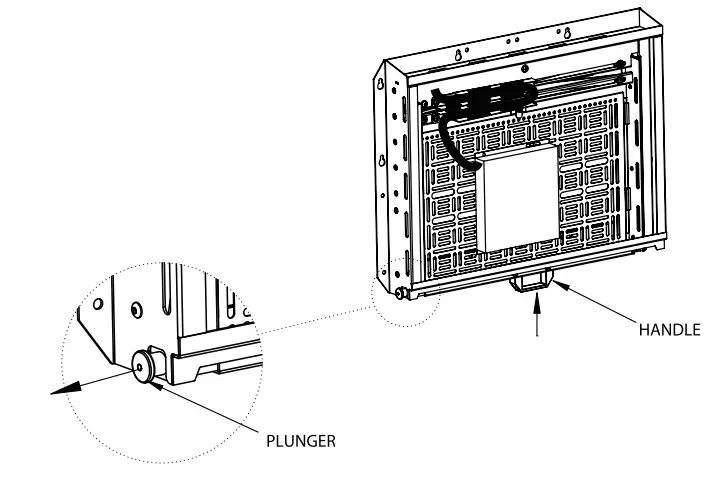 HANDLE

PLUNGER